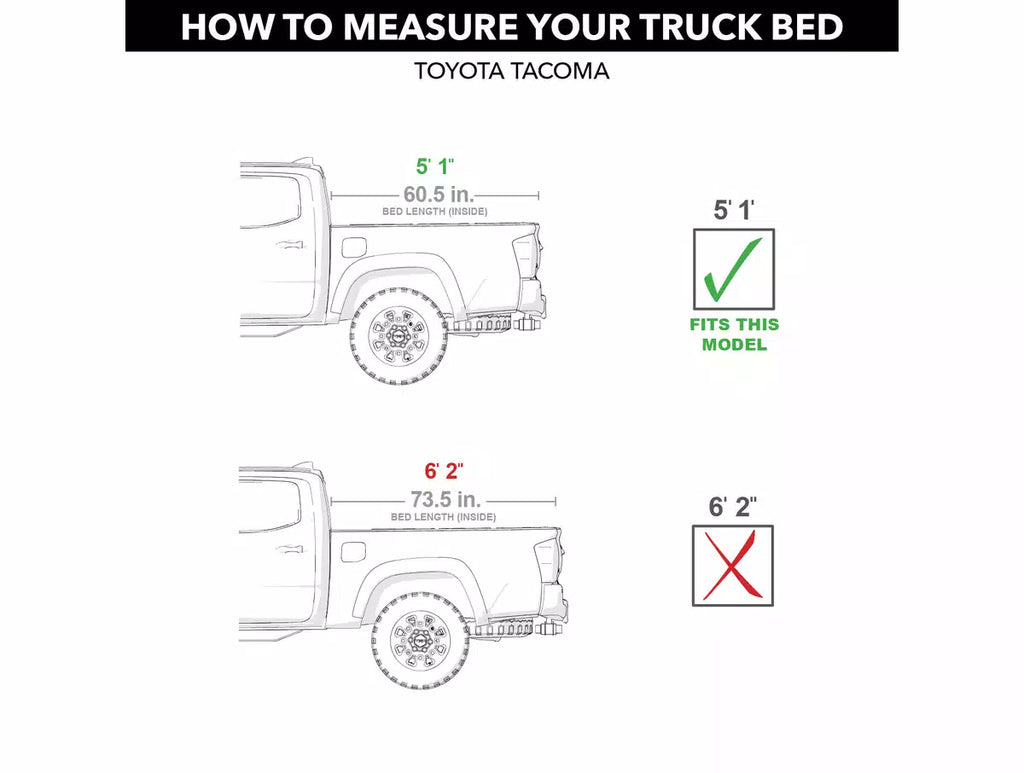 HOW TO MEASURE YOUR TRUCK BED

TOYOTA TACOMA

5' 1"

60.5 in.

BED LENGTH (INSIDE)

5' 1'

FITS THIS MODEL

6' 2"

73.5 in.

BED LENGTH (INSIDE)

6' 2"