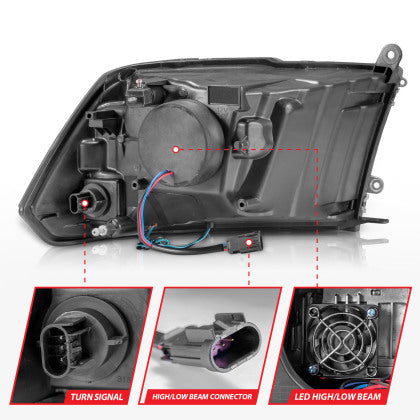 TURN SIGNAL

HIGH/LOW BEAM CONNECTOR

LED HIGH/LOW BEAM